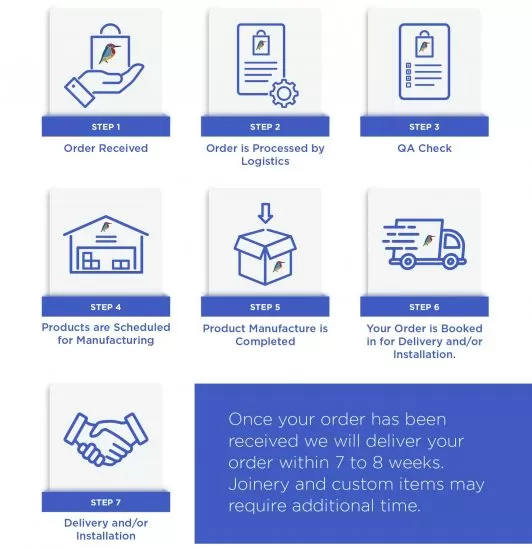 STEP 1
Order Received

STEP 2
Order is Processed by Logistics

STEP 3
QA Check

STEP 4
Products are Scheduled for Manufacturing

STEP 5
Product Manufacture is Completed

STEP 6
Your Order is Booked in for Delivery and/or Installation.

STEP 7
Delivery and/or Installation

Once your order has been received we will deliver your order within 7 to 8 weeks. Joinery and custom items may require additional time.